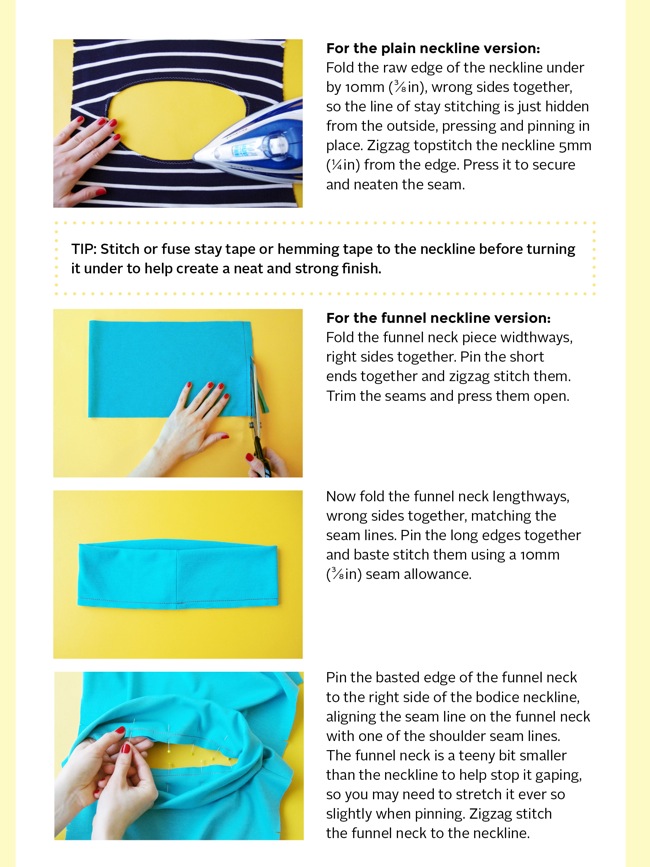 **For the plain neckline version:**
Fold the raw edge of the neckline under by 10mm (⅜in), wrong sides together, so the line of stay stitching is just hidden from the outside, pressing and pinning in place. Zigzag topstitch the neckline 5mm (¼in) from the edge. Press it to secure and neaten the seam.

TIP: Stitch or fuse stay tape or hemming tape to the neckline before turning it under to help create a neat and strong finish.

**For the funnel neckline version:**
Fold the funnel neck piece widthways, right sides together. Pin the short ends together and zigzag stitch them. Trim the seams and press them open.

Now fold the funnel neck lengthways, wrong sides together, matching the seam lines. Pin the long edges together and baste stitch them using a 10mm (⅜in) seam allowance.

Pin the basted edge of the funnel neck to the right side of the bodice neckline, aligning the seam line on the funnel neck with one of the shoulder seam lines. The funnel neck is a teeny bit smaller than the neckline to help stop it gaping, so you may need to stretch it ever so slightly when pinning. Zigzag stitch the funnel neck to the neckline.